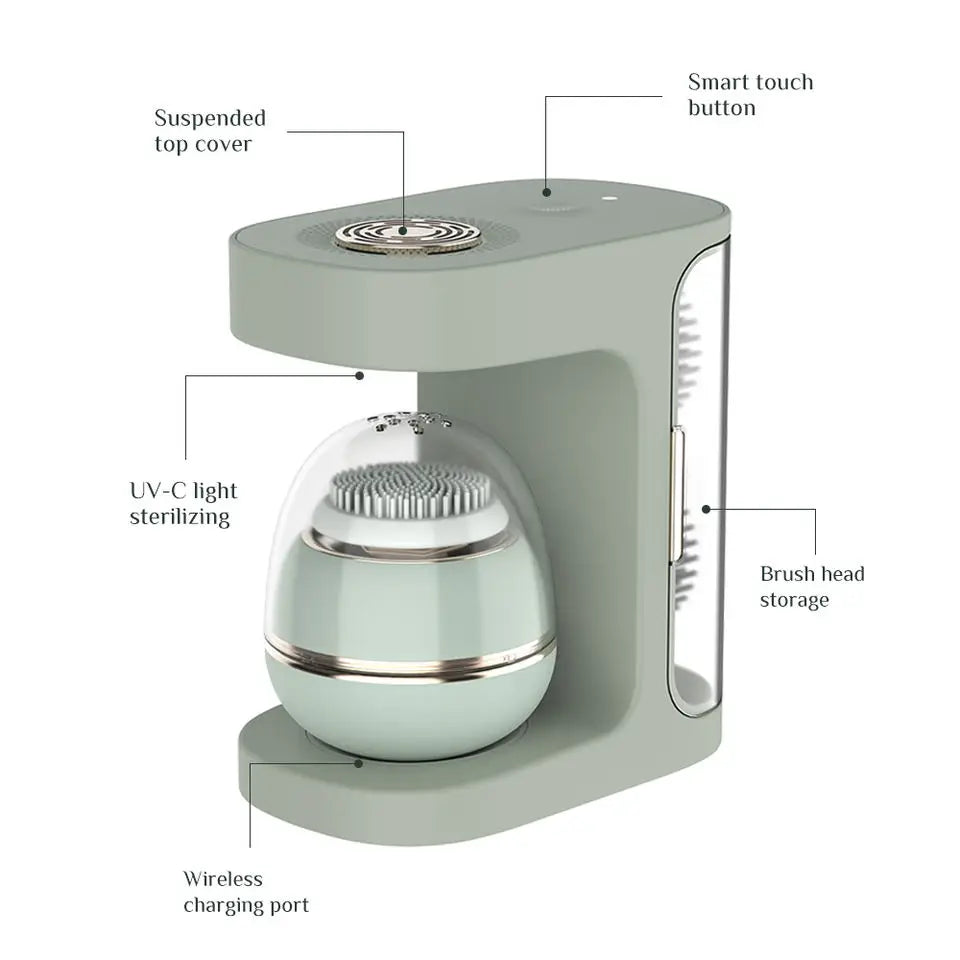 Suspended top cover

Smart touch button

UV-C light sterilizing

Brush head storage

Wireless charging port